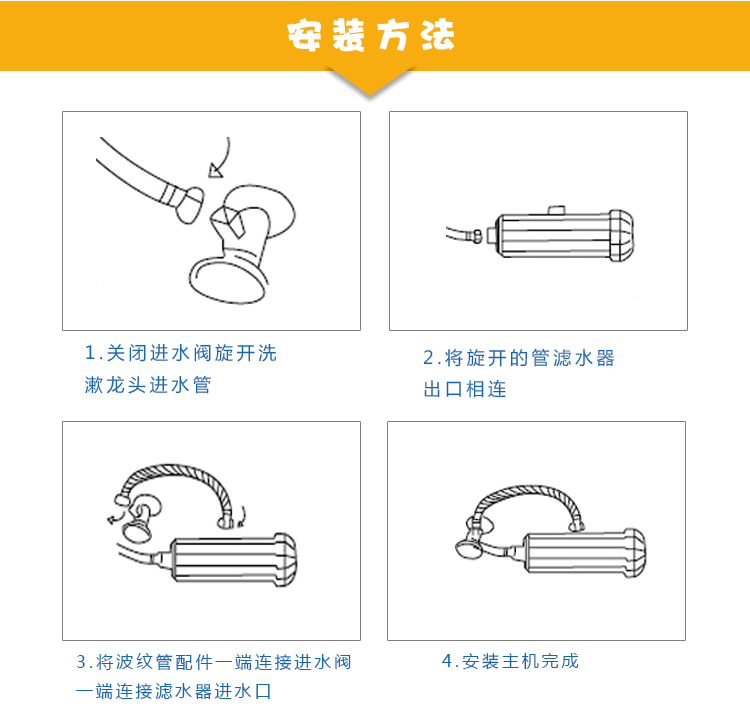 安装方法

1.关闭进水阀旋开洗漱龙头进水管

2.将旋开的管滤水器出口相连

3.将波纹管配件一端连接进水阀一端连接滤水器进水口

4.安装主机完成