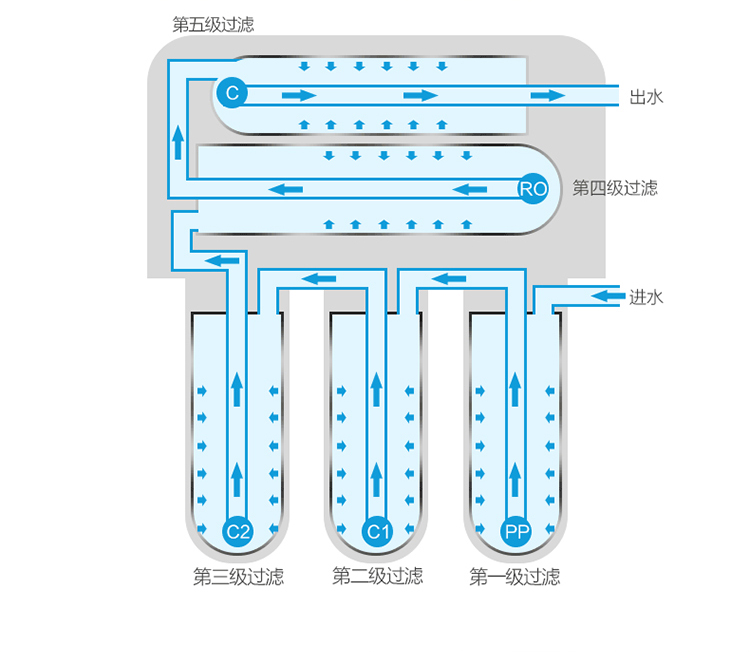 第五级过滤

C

出水

RO

第四级过滤

进水

C2

C1

PP

第三级过滤

第二级过滤

第一级过滤